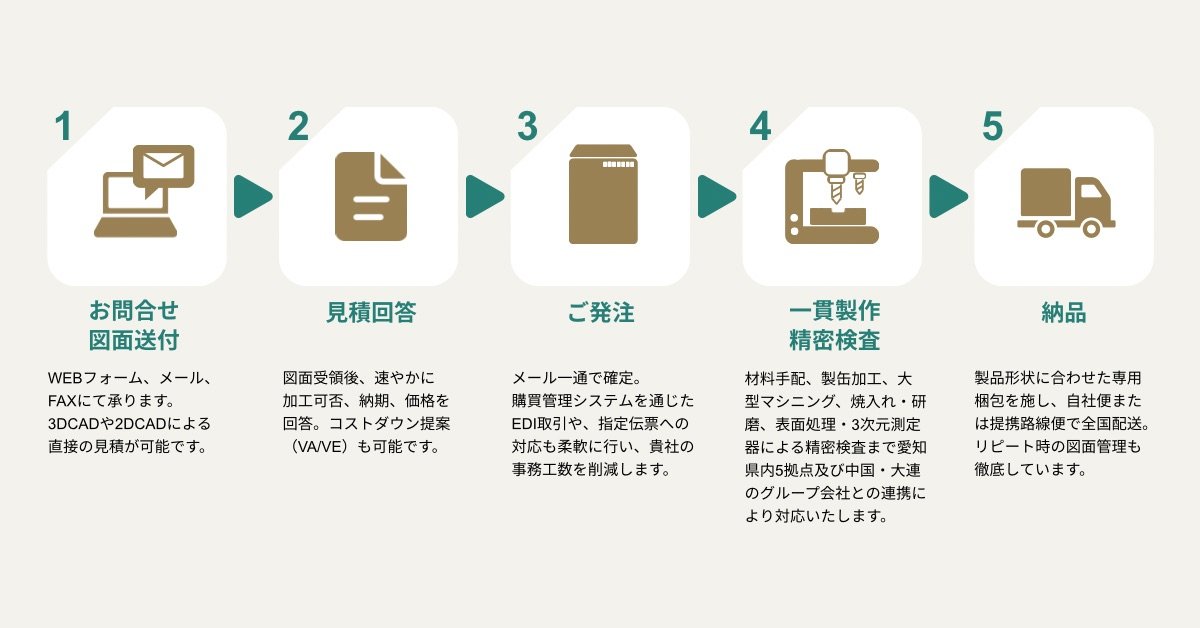 1

お問合せ
図面送付

WEBフォーム、メール、FAXにて承ります。3DCADや2DCADによる直接の見積が可能です。

2

見積回答

図面受領後、速やかに加工可否、納期、価格を回答。コストダウン提案（VA/VE）も可能です。

3

ご発注

メール一通で確定。購買管理システムを通じたEDI取引や、指定伝票への対応も柔軟に行い、貴社の事務工数を削減します。

4

一貫製作
精密検査

材料手配、製缶加工、大型マシニング、焼入れ・研磨、表面処理・3次元測定器による精密検査まで愛知県内5拠点及び中国・大連のグループ会社との連携により対応いたします。

5

納品

製品形状に合わせた専用梱包を施し、自社便または提携路線便で全国配送。リピート時の図面管理も徹底しています。